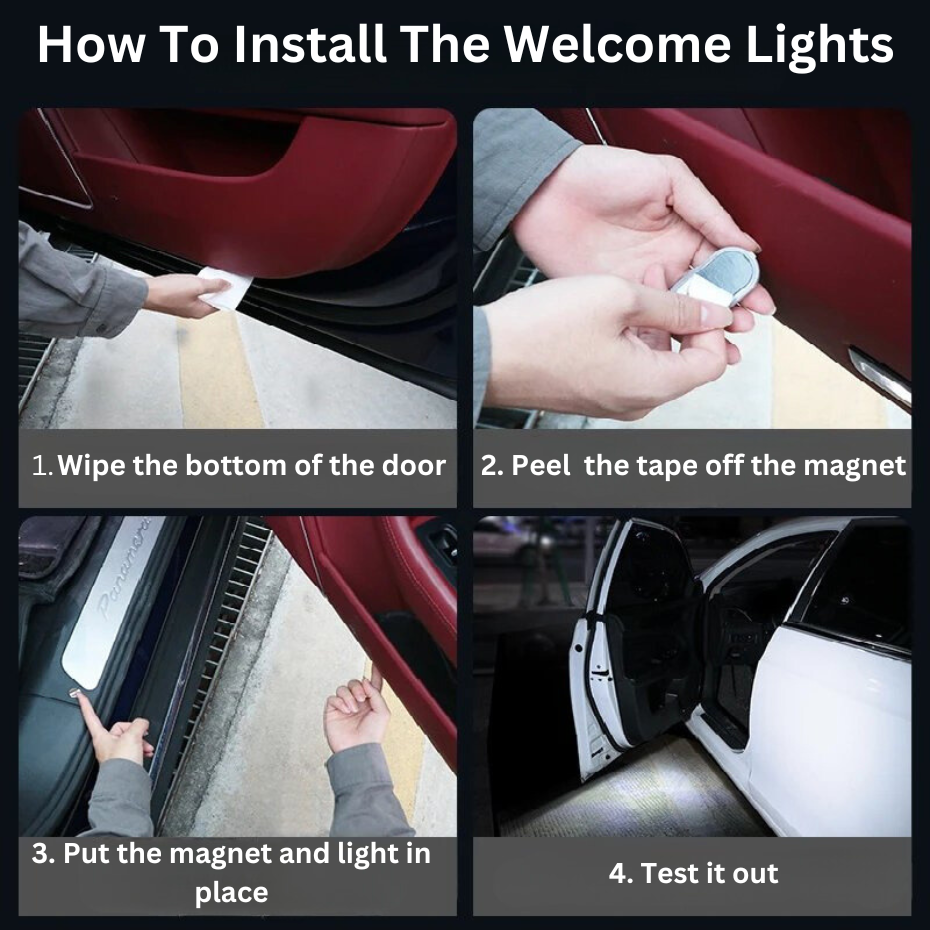 How To Install The Welcome Lights

1. Wipe the bottom of the door

2. Peel  the tape off the magnet

Panamera

3. Put the magnet and light in place

4. Test it out